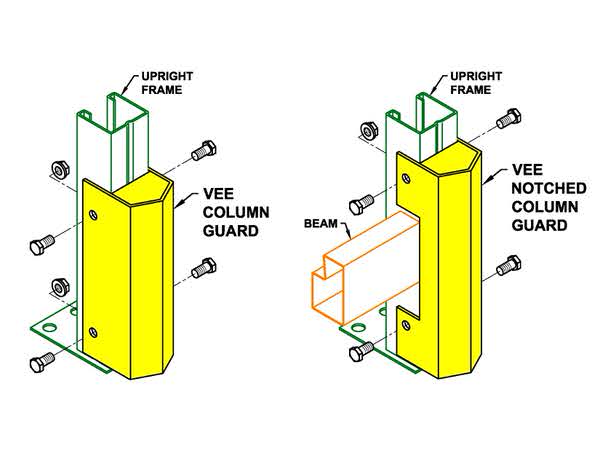 UPRIGHT FRAME

VEE COLUMN GUARD

UPRIGHT FRAME

VEE NOTCHED COLUMN GUARD

BEAM