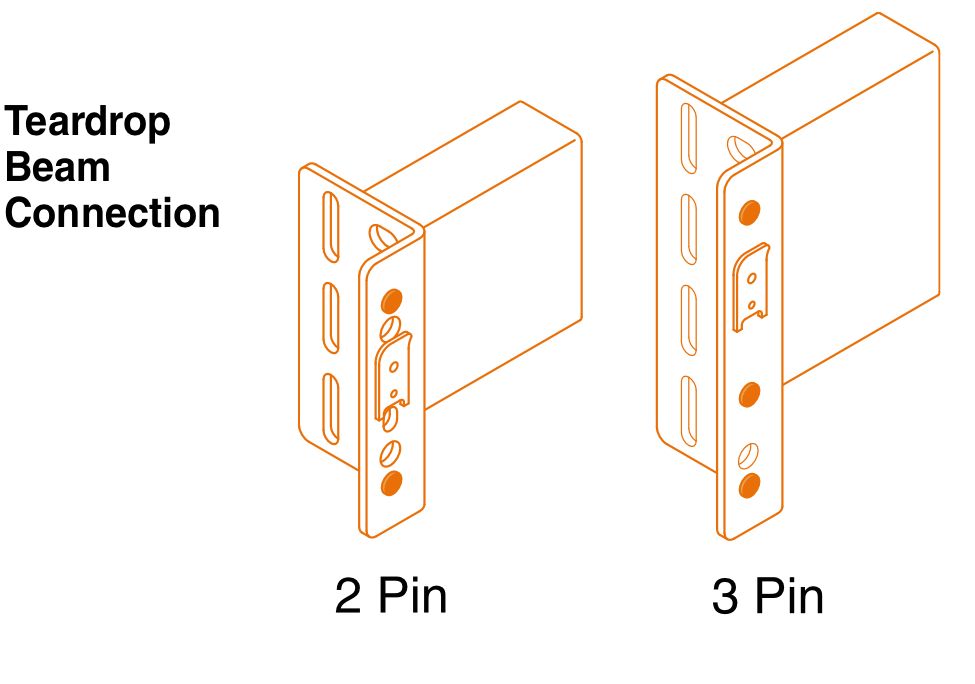 Teardrop Beam Connection

2 Pin

3 Pin